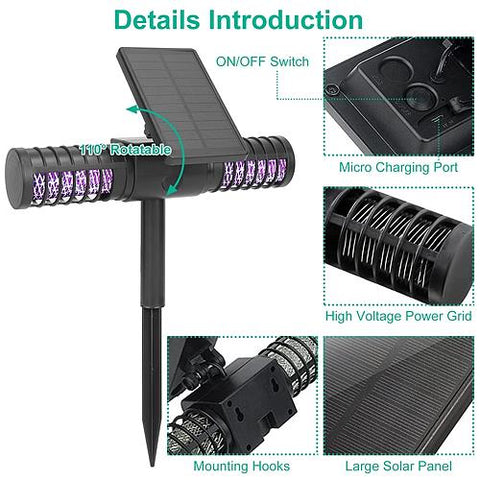 Details Introduction

ON/OFF Switch

110° Rotatable

Micro Charging Port

High Voltage Power Grid

Mounting Hooks

Large Solar Panel